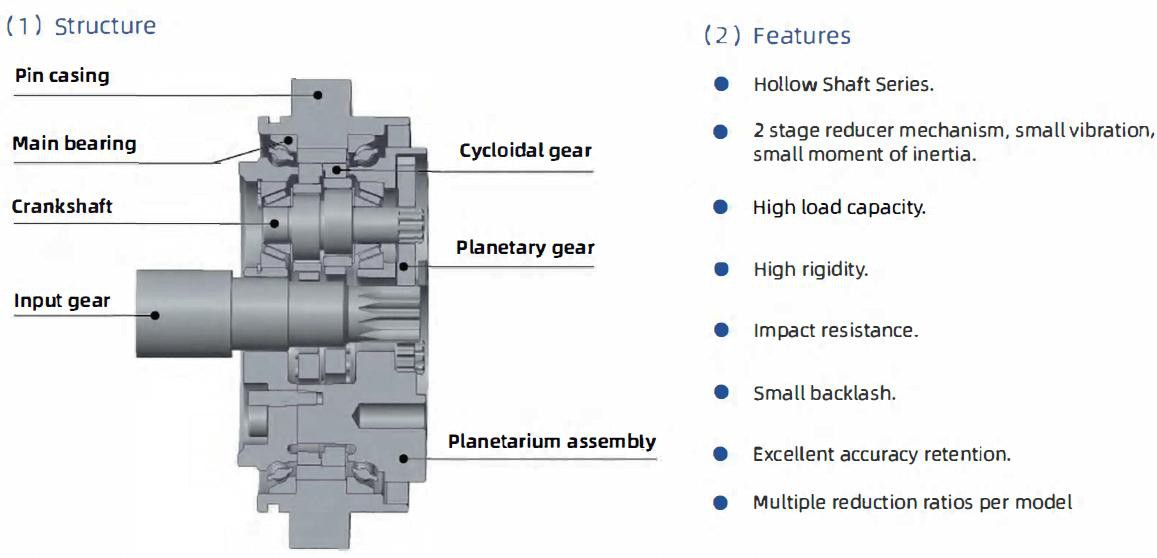 (1) Structure

Pin casing

Main bearing

Crankshaft

Input gear

Cycloidal gear

Planetary gear

Planetarium assembly

(2) Features

Hollow Shaft Series.

2 stage reducer mechanism, small vibration, small moment of inertia.

High load capacity.

High rigidity.

Impact resistance.

Small backlash.

Excellent accuracy retention.

Multiple reduction ratios per model